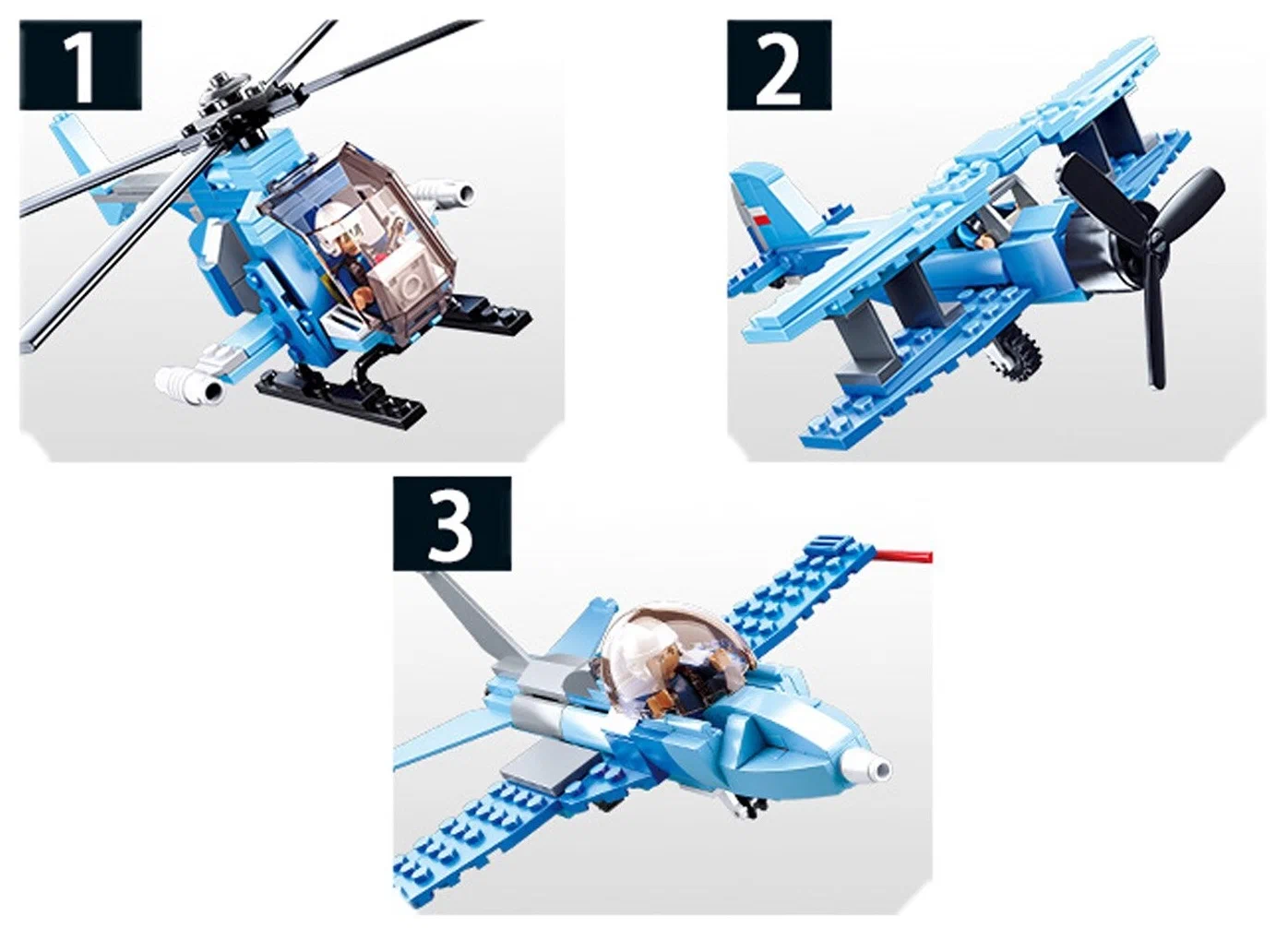 1

2

3