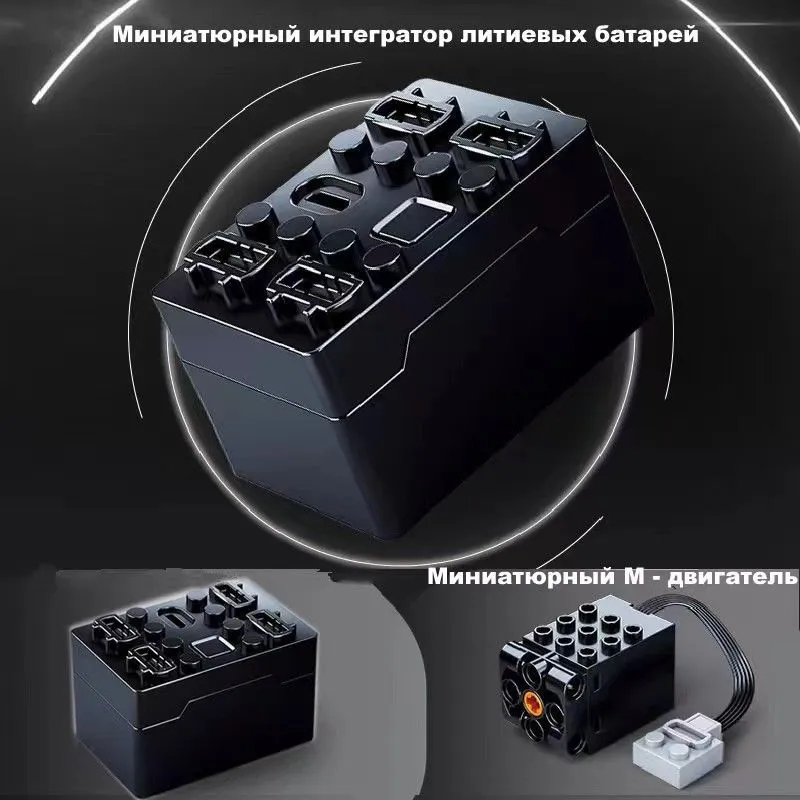 Миниатюрный интегратор литиевых батарей

Миниатюрный М - двигатель